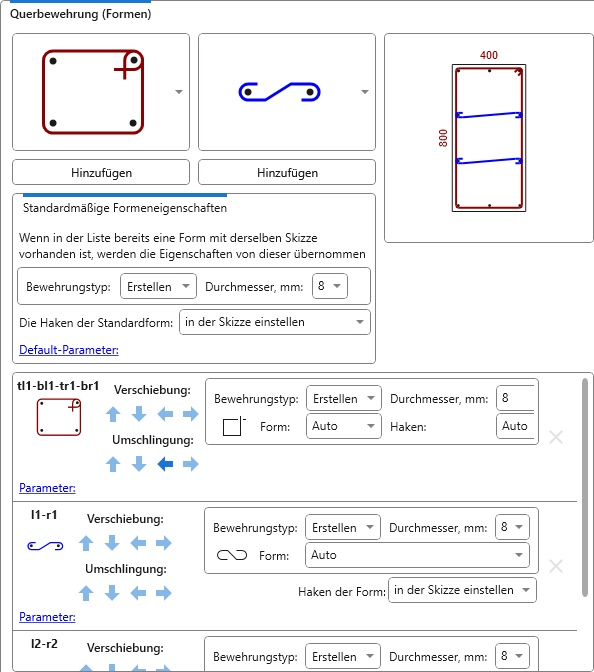 Querbewehrung (Formen)

Hinzufügen

Hinzufügen

400

800

Standardmäßige Formeneigenschaften

Wenn in der Liste bereits eine Form mit derselben Skizze vorhanden ist, werden die Eigenschaften von dieser übernommen

Bewehrungstyp: Erstellen Durchmesser, mm: 8

Die Haken der Standardform: in der Skizze einstellen

Default-Parameter:

tl1-bl1-tr1-br1

Verschiebung:

Umschlingung:

Bewehrungstyp: Erstellen Durchmesser, mm: 8

Form: Auto Haken: Auto

Parameter:

l1-r1

Verschiebung:

Umschlingung:

Bewehrungstyp: Erstellen Durchmesser, mm: 8

Form: Auto

Haken der Form: in der Skizze einstellen

Parameter:

l2-r2

Verschiebung:

Bewehrungstyp: Erstellen Durchmesser, mm: 8