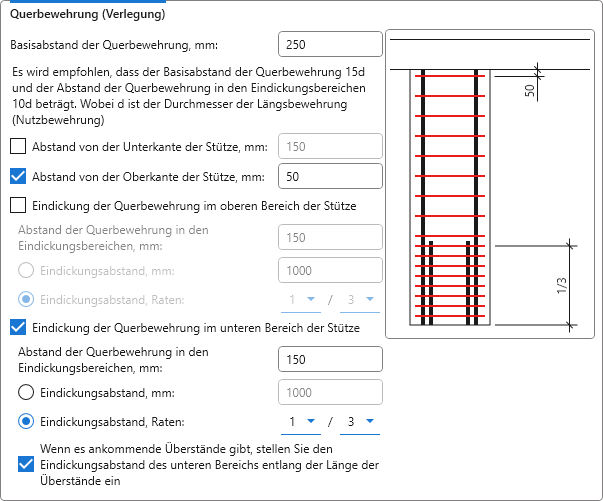 Querbewehrung (Verlegung)

Basisabstand der Querbewehrung, mm: 250

Es wird empfohlen, dass der Basisabstand der Querbewehrung 15d und der Abstand der Querbewehrung in den Eindickungsbereichen 10d beträgt. Wobei d ist der Durchmesser der Längsbewehrung (Nutzbewehrung)

Abstand von der Unterkante der Stütze, mm: 150

Abstand von der Oberkante der Stütze, mm: 50

Eindickung der Querbewehrung im oberen Bereich der Stütze

Abstand der Querbewehrung in den Eindickungsbereichen, mm: 150

Eindickungsabstand, mm: 1000

Eindickungsabstand, Raten: 1 / 3

Eindickung der Querbewehrung im unteren Bereich der Stütze

Abstand der Querbewehrung in den Eindickungsbereichen, mm: 150

Eindickungsabstand, mm: 1000

Eindickungsabstand, Raten: 1 / 3

Wenn es ankommende Überstände gibt, stellen Sie den Eindickungsabstand des unteren Bereichs entlang der Länge der Überstände ein

50

1/3