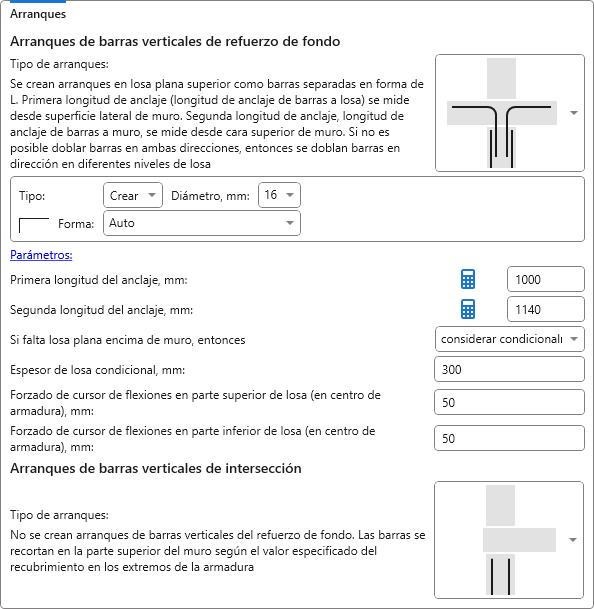 Arranques

Arranques de barras verticales de refuerzo de fondo

Tipo de arranques:

Se crean arranques en losa plana superior como barras separadas en forma de L. Primera longitud de anclaje (longitud de anclaje de barras a losa) se mide desde superficie lateral de muro. Segunda longitud de anclaje, longitud de anclaje de barras a muro, se mide desde cara superior de muro. Si no es posible doblar barras en ambas direcciones, entonces se doblan barras en dirección en diferentes niveles de losa

Tipo: Crear Diámetro, mm: 16

Forma: Auto

Parámetros:

Primera longitud del anclaje, mm: 1000

Segunda longitud del anclaje, mm: 1140

Si falta losa plana encima de muro, entonces considerar condicionalı

Espesor de losa condicional, mm: 300

Forzado de cursor de flexiones en parte superior de losa (en centro de armadura), mm: 50

Forzado de cursor de flexiones en parte inferior de losa (en centro de armadura), mm: 50

Arranques de barras verticales de intersección

Tipo de arranques:

No se crean arranques de barras verticales del refuerzo de fondo. Las barras se recortan en la parte superior del muro según el valor especificado del recubrimiento en los extremos de la armadura