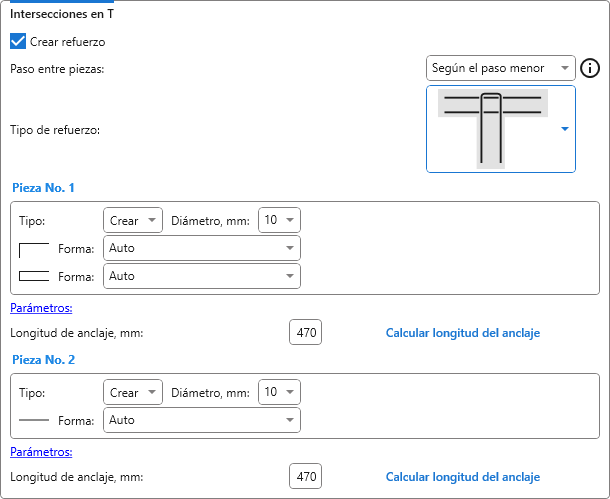 Intersecciones en T

Crear refuerzo

Paso entre piezas: Según el paso menor

Tipo de refuerzo:

Pieza No. 1

Tipo: Crear Diámetro, mm: 10

Forma: Auto

Forma: Auto

Parámetros:

Longitud de anclaje, mm: 470 Calcular longitud del anclaje

Pieza No. 2

Tipo: Crear Diámetro, mm: 10

Forma: Auto

Parámetros:

Longitud de anclaje, mm: 470 Calcular longitud del anclaje