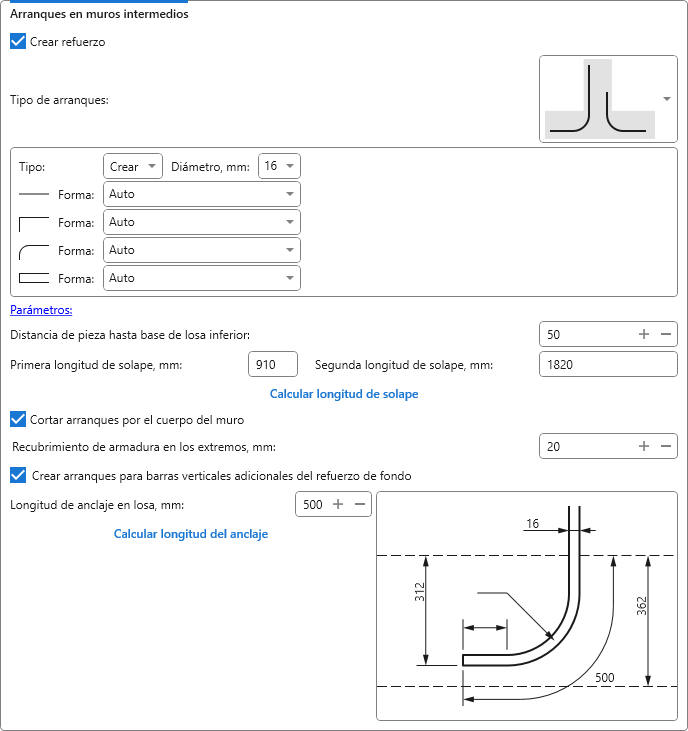 Arranques en muros intermedios

Crear refuerzo

Tipo de arranques:

Tipo: Crear Diámetro, mm: 16

Forma: Auto

Forma: Auto

Forma: Auto

Forma: Auto

Parámetros:

Distancia de pieza hasta base de losa inferior: 50

Primera longitud de solape, mm: 910 Segunda longitud de solape, mm: 1820

Calcular longitud de solape

Cortar arranques por el cuerpo del muro

Recubrimiento de armadura en los extremos, mm: 20

Crear arranques para barras verticales adicionales del refuerzo de fondo

Longitud de anclaje en losa, mm: 500

Calcular longitud del anclaje

16

312

362

500